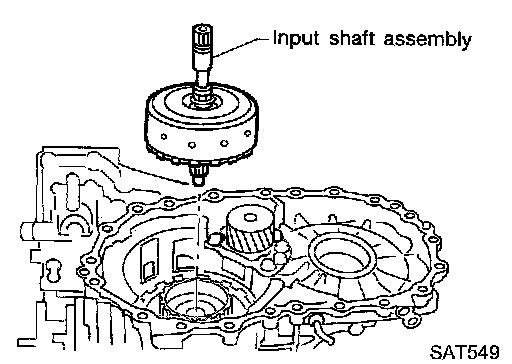 Input shaft assembly

SAT549