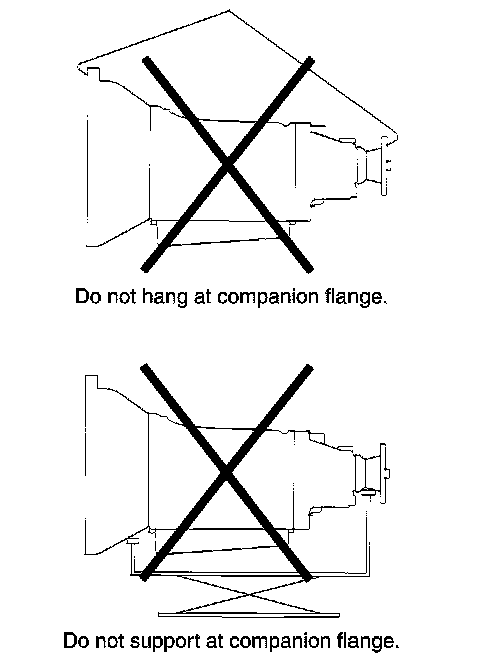 Do not hang at companion flange.

Do not support at companion flange.