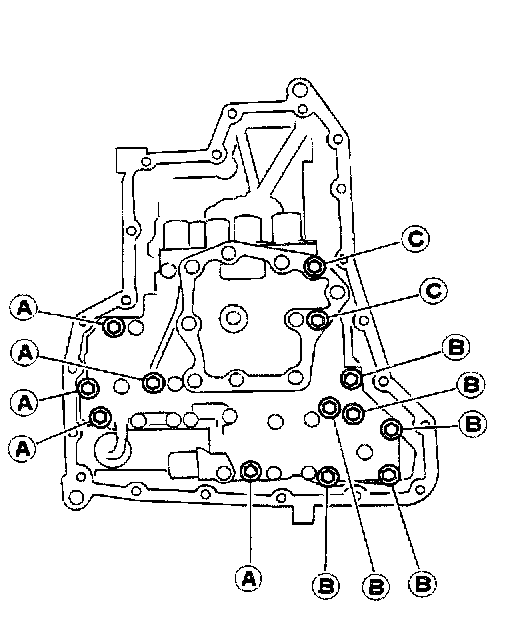 C
C
A
A
B
B
A
B
A
A
B
B
B