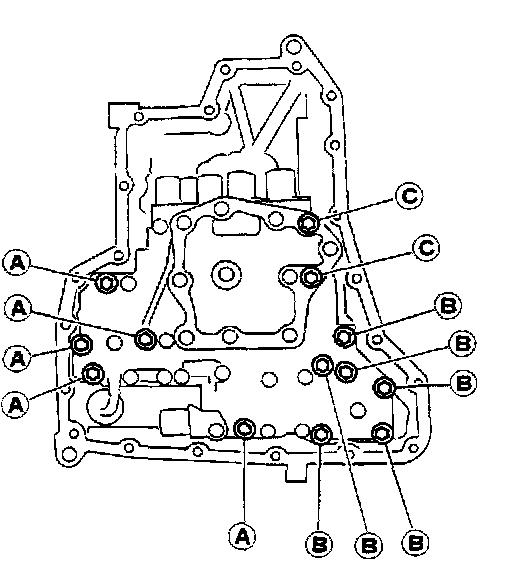 C
C
A
A
B
B
A
B
A
A
B
B
B