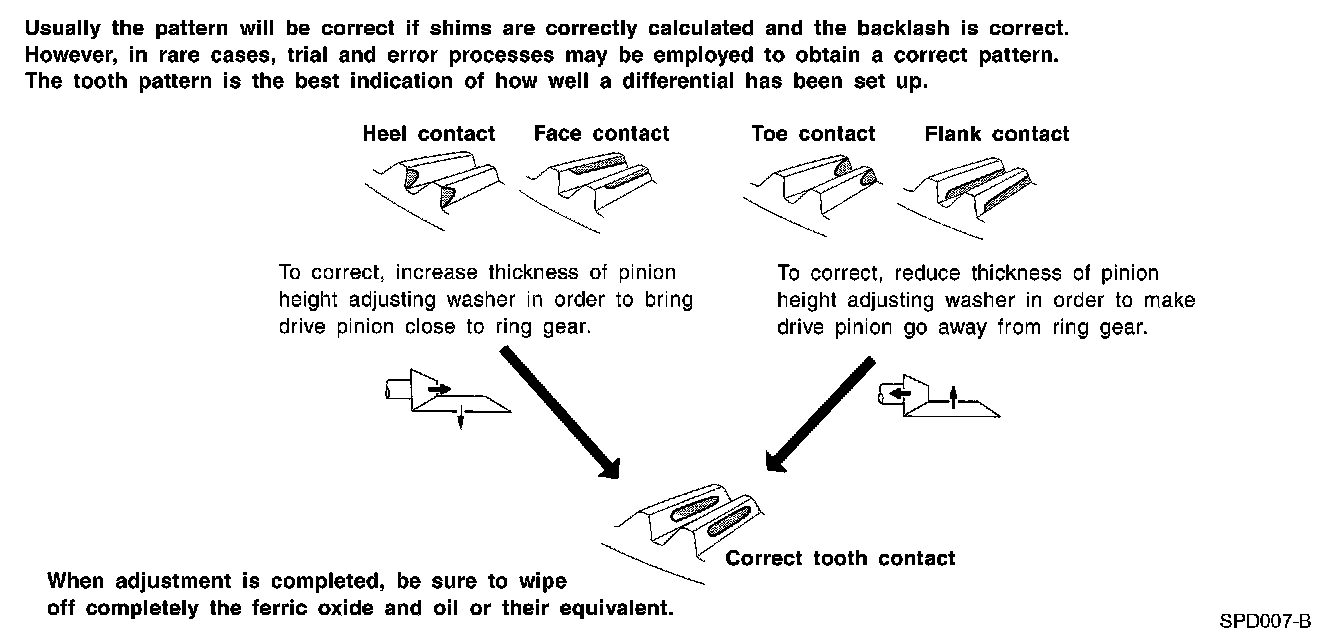 Usually the pattern will be correct if shims are correctly calculated and the backlash is correct. However, in rare cases, trial and error processes may be employed to obtain a correct pattern. The tooth pattern is the best indication of how well a differential has been set up.

Heel contact

Face contact

Toe contact

Flank contact

To correct, increase thickness of pinion height adjusting washer in order to bring drive pinion close to ring gear.

To correct, reduce thickness of pinion height adjusting washer in order to make drive pinion go away from ring gear.

Correct tooth contact

When adjustment is completed, be sure to wipe off completely the ferric oxide and oil or their equivalent.

SPD007-B