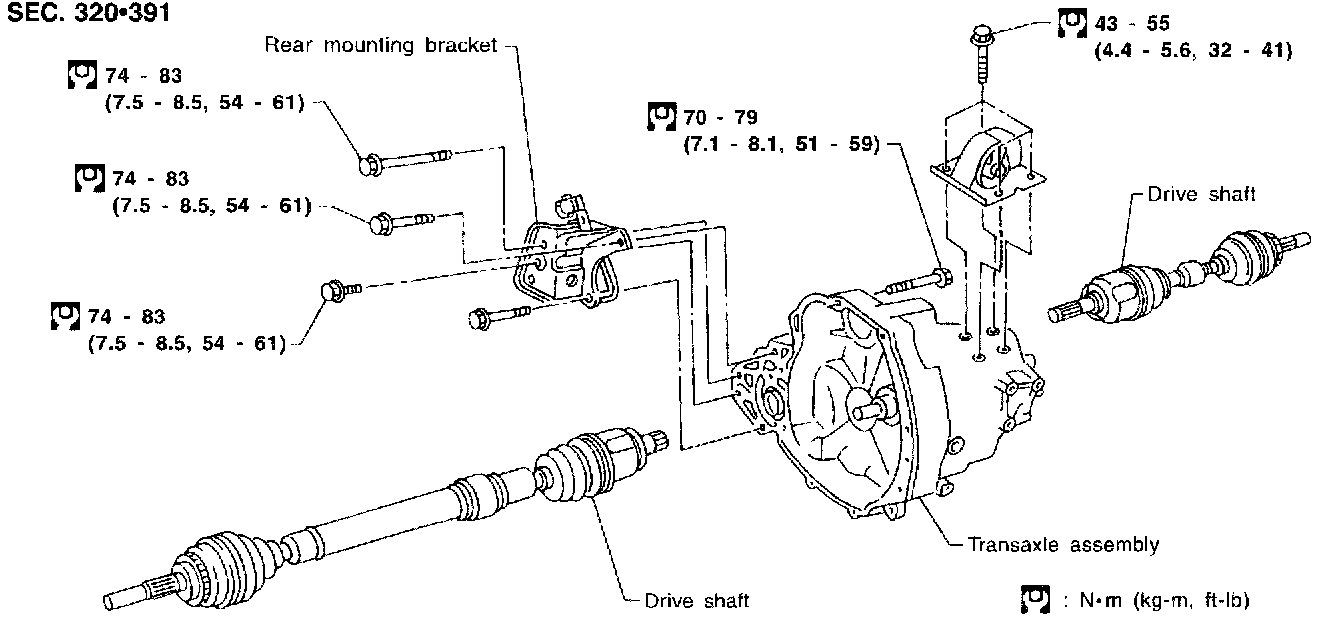 SEC. 320•391

Rear mounting bracket

74 - 83
(7.5 - 8.5, 54 - 61)

74 - 83
(7.5 - 8.5, 54 - 61)

74 - 83
(7.5 - 8.5, 54 - 61)

70 - 79
(7.1 - 8.1, 51 - 59)

43 - 55
(4.4 - 5.6, 32 - 41)

Drive shaft

Transaxle assembly

Drive shaft

: N•m (kg-m, ft-lb)