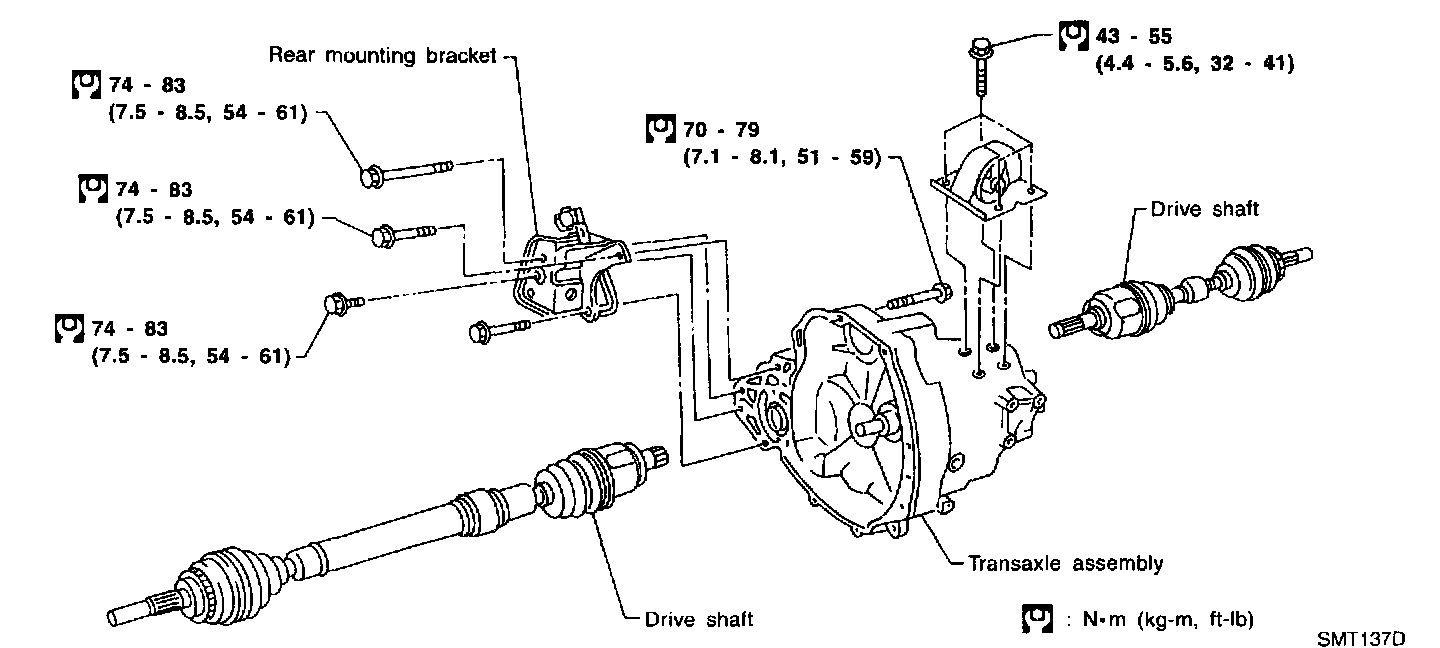 Rear mounting bracket

74 - 83
(7.5 - 8.5, 54 - 61)

74 - 83
(7.5 - 8.5, 54 - 61)

74 - 83
(7.5 - 8.5, 54 - 61)

70 - 79
(7.1 - 8.1, 51 - 59)

43 - 55
(4.4 - 5.6, 32 - 41)

Drive shaft

Transaxle assembly

Drive shaft

: N•m (kg-m, ft-lb)

SMT137D