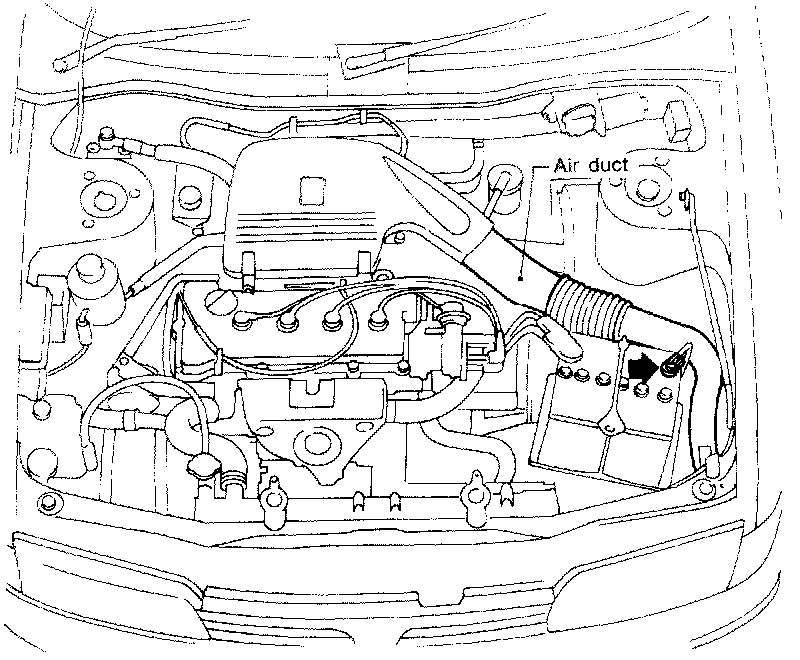 Air duct