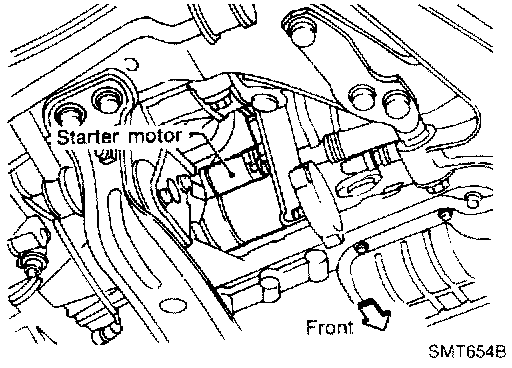 Starter motor

Front

SMT654B