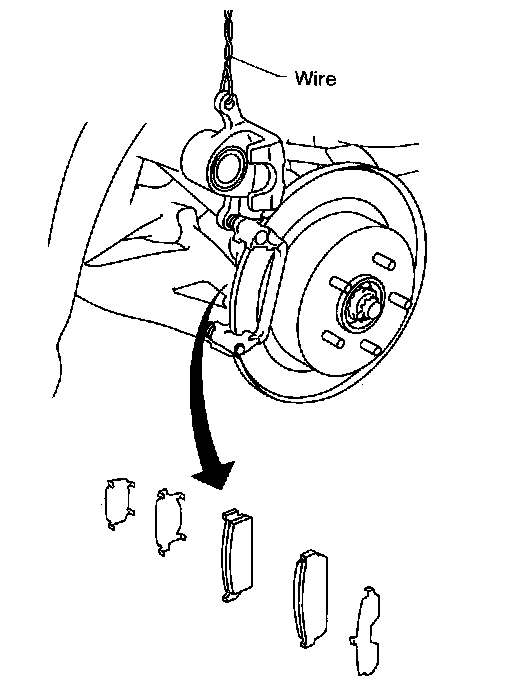 Wire