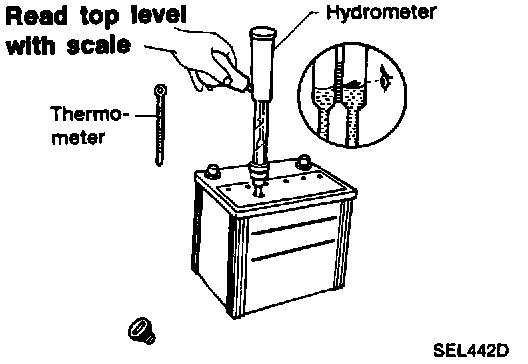 Read top level with scale

Hydrometer

Thermometer

SEL442D