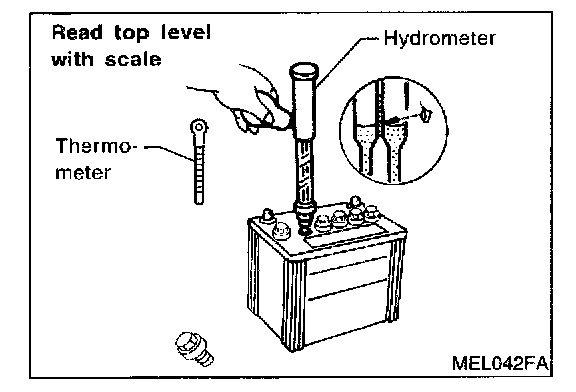 Read top level with scale

Hydrometer

Thermometer

MEL042FA