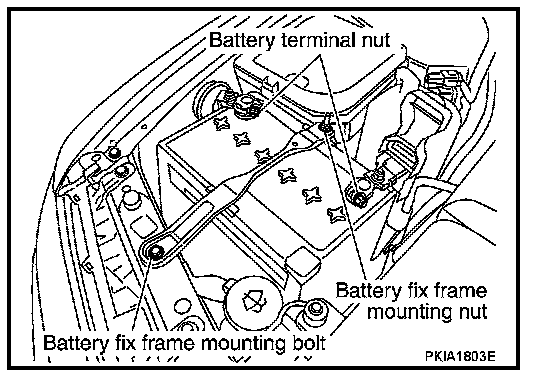 Battery terminal nut

Battery fix frame mounting nut

Battery fix frame mounting bolt

PKIA1803E