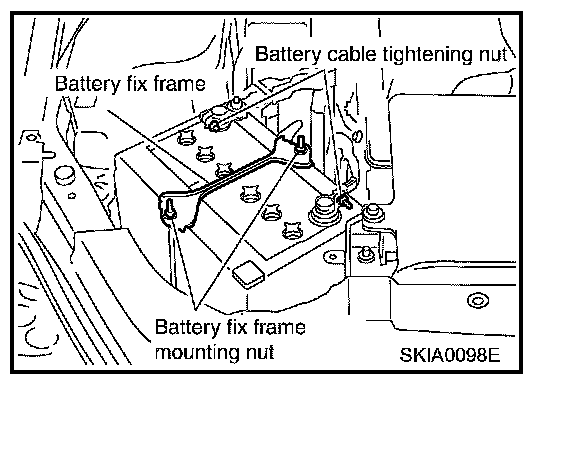 Battery cable tightening nut

Battery fix frame

Battery fix frame mounting nut

SKIA0098E