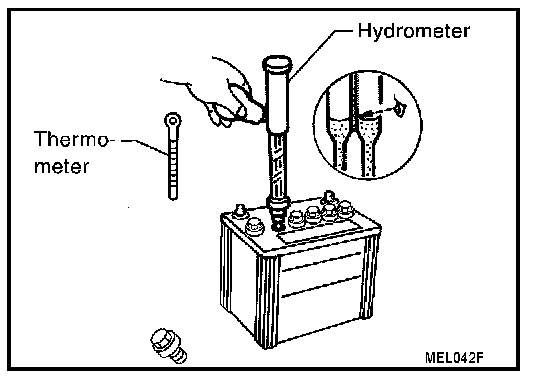 Hydrometer

Thermometer

MEL042F