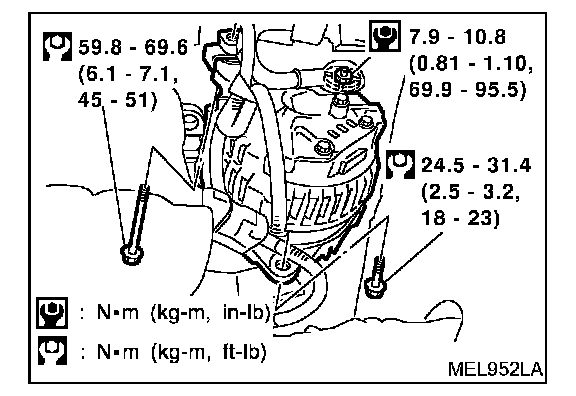 59.8 - 69.6 (6.1 - 7.1, 45 - 51)

7.9 - 10.8 (0.81 - 1.10, 69.9 - 95.5)

24.5 - 31.4 (2.5 - 3.2, 18 - 23)

: N•m (kg-m, in-lb)

: N•m (kg-m, ft-lb)

MEL952LA