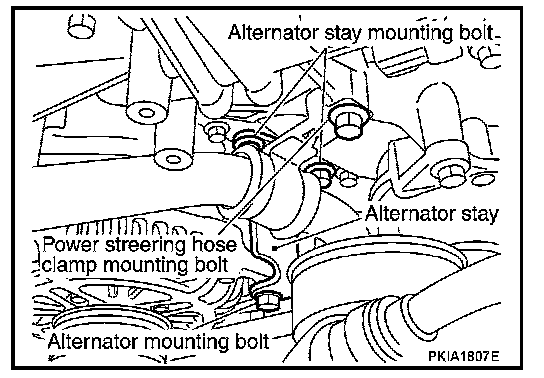 Alternator stay mounting bolt

Alternator stay

Power streering hose clamp mounting bolt

Alternator mounting bolt

PKIA1807E