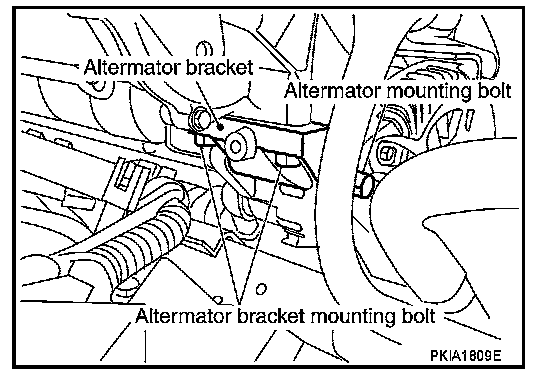 Altermator bracket

Altermator mounting bolt

Altermator bracket mounting bolt

PKIA1809E