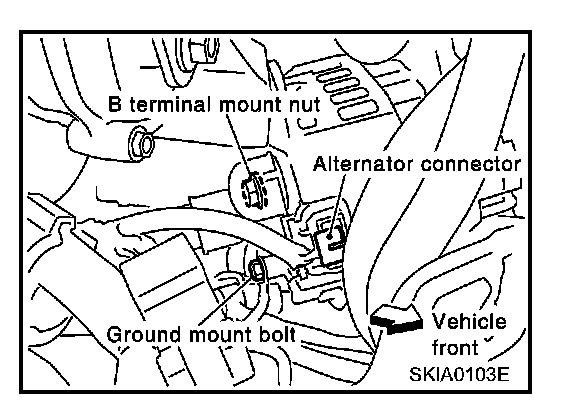 B terminal mount nut
Alternator connector
Ground mount bolt
Vehicle front
SKIA0103E