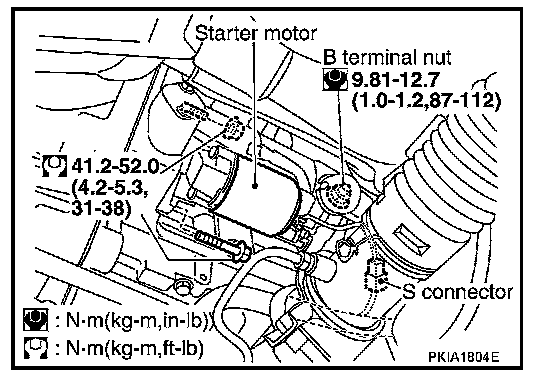 Starter motor

B terminal nut
9.81-12.7
(1.0-1.2,87-112)

41.2-52.0
(4.2-5.3,
31-38)

S connector

: N·m(kg-m,in-lb)
: N·m(kg-m,ft-lb)

PKIA1804E