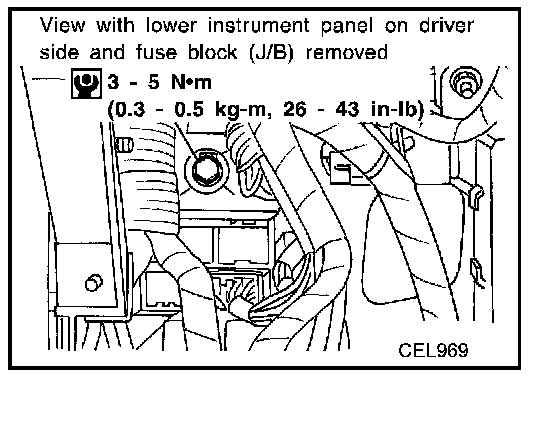 View with lower instrument panel on driver side and fuse block (J/B) removed

3 - 5 N•m
(0.3 - 0.5 kg-m, 26 - 43 in-lb)

CEL969