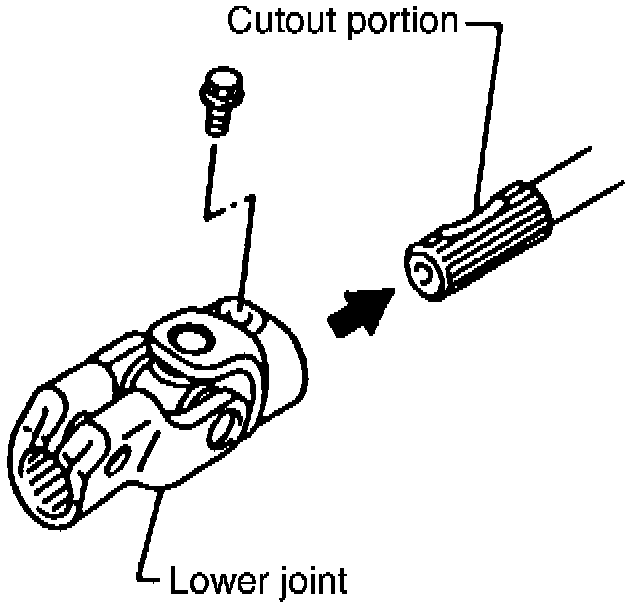 Cutout portion

Lower joint