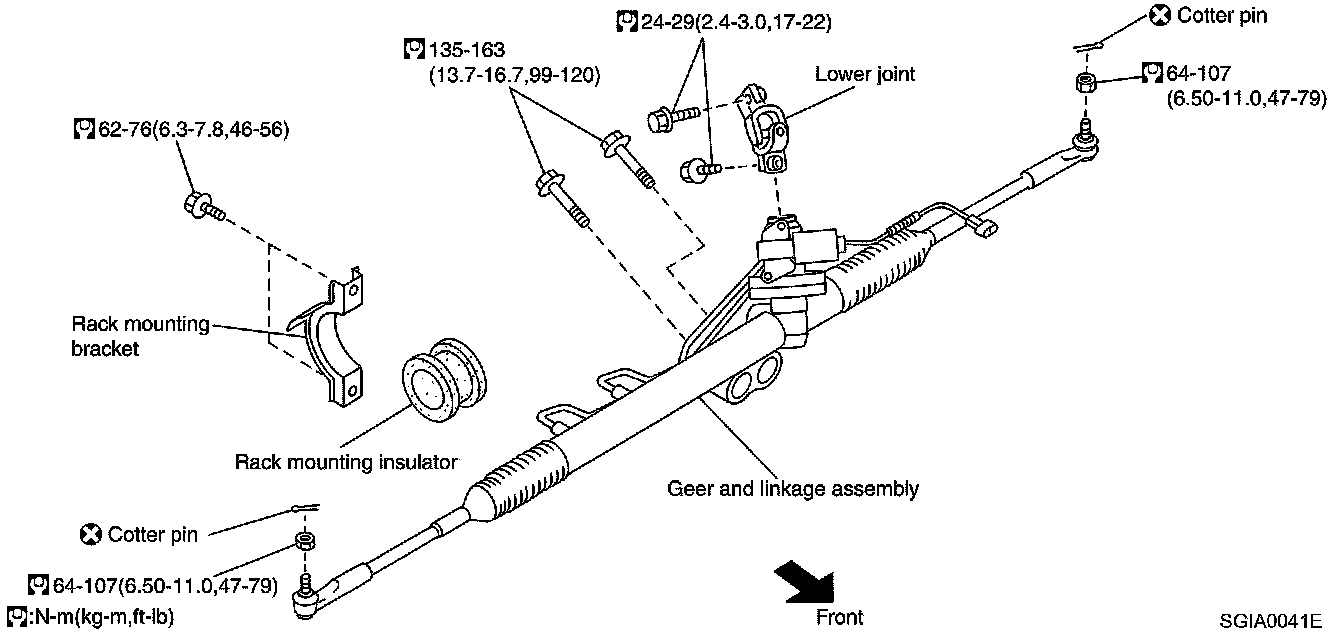 24-29(2.4-3.0,17-22)

Cotter pin

135-163
(13.7-16.7,99-120)

Lower joint

64-107
(6.50-11.0,47-79)

62-76(6.3-7.8,46-56)

Rack mounting bracket

Rack mounting insulator

Geer and linkage assembly

Cotter pin

64-107(6.50-11.0,47-79)

:N-m(kg-m,ft-lb)

Front

SGIA0041E