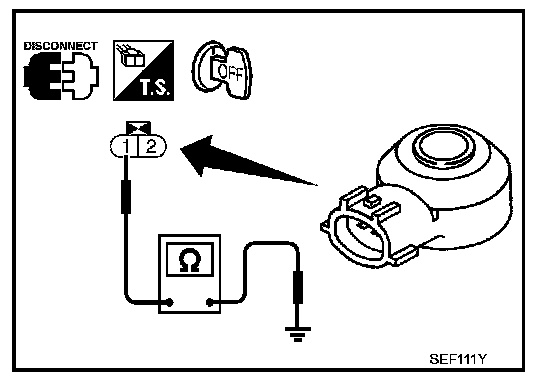 DISCONNECT

T.S.

OFF

1 2

Ω

SEF111Y