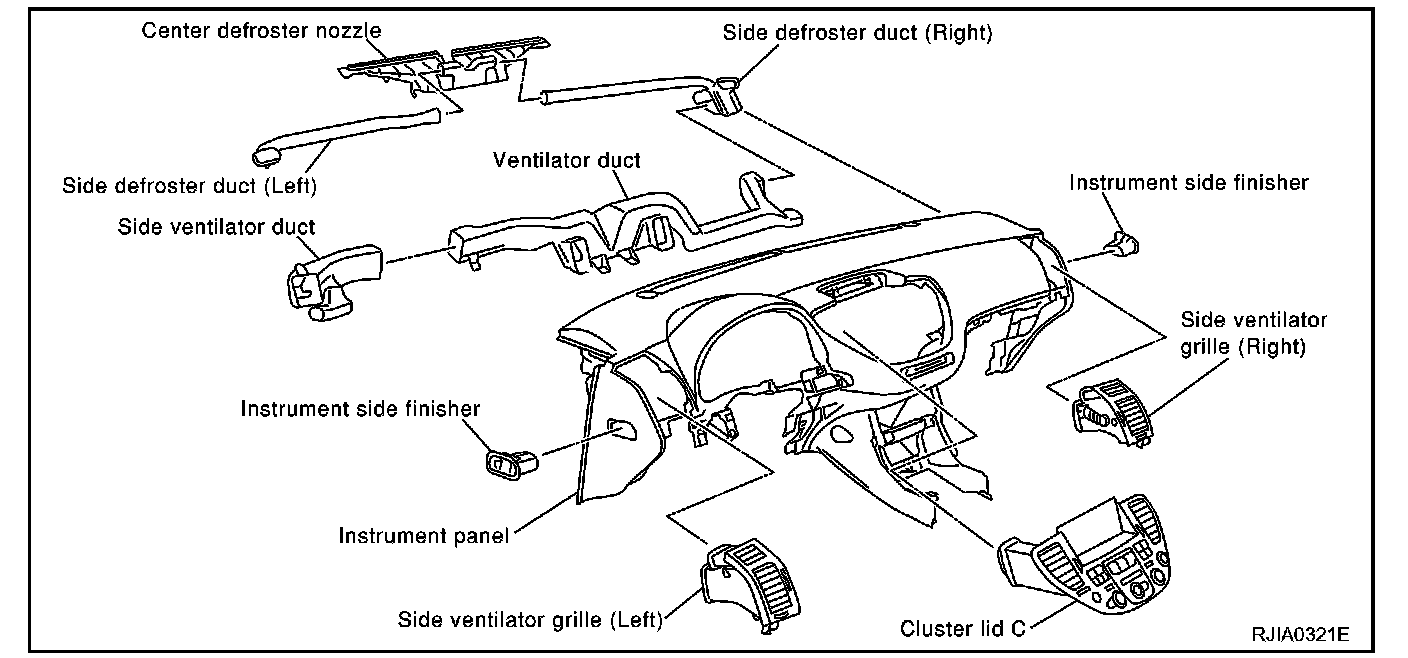 Center defroster nozzle
Side defroster duct (Right)
Side defroster duct (Left)
Ventilator duct
Instrument side finisher
Side ventilator duct
Side ventilator grille (Right)
Instrument side finisher
Instrument panel
Side ventilator grille (Left)
Cluster lid C
RJIA0321E