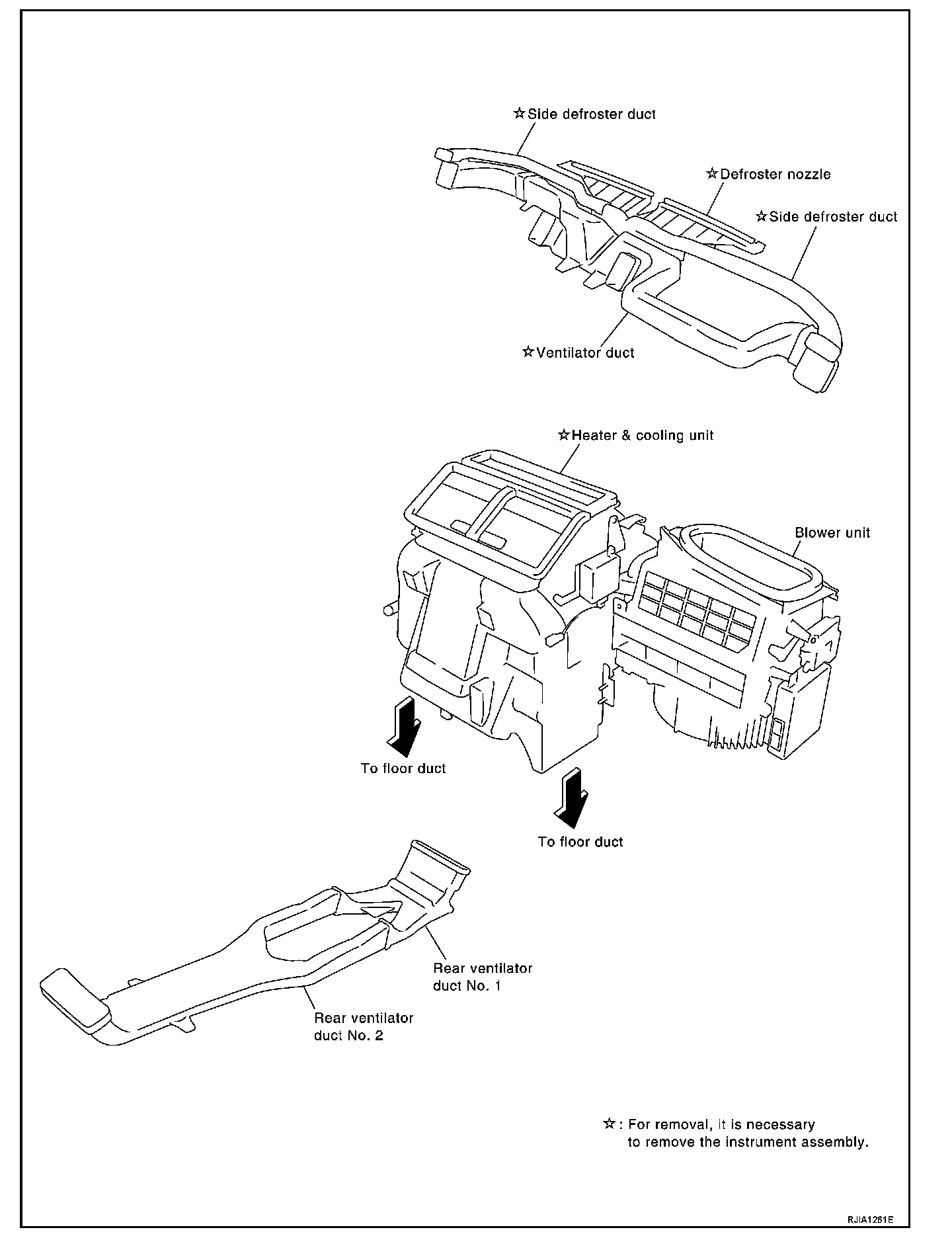 ☆Side defroster duct

☆Defroster nozzle

☆Side defroster duct

☆Ventilator duct

☆Heater & cooling unit

Blower unit

To floor duct

To floor duct

Rear ventilator duct No. 1

Rear ventilator duct No. 2

☆: For removal, it is necessary to remove the instrument assembly.

RJIA1261E