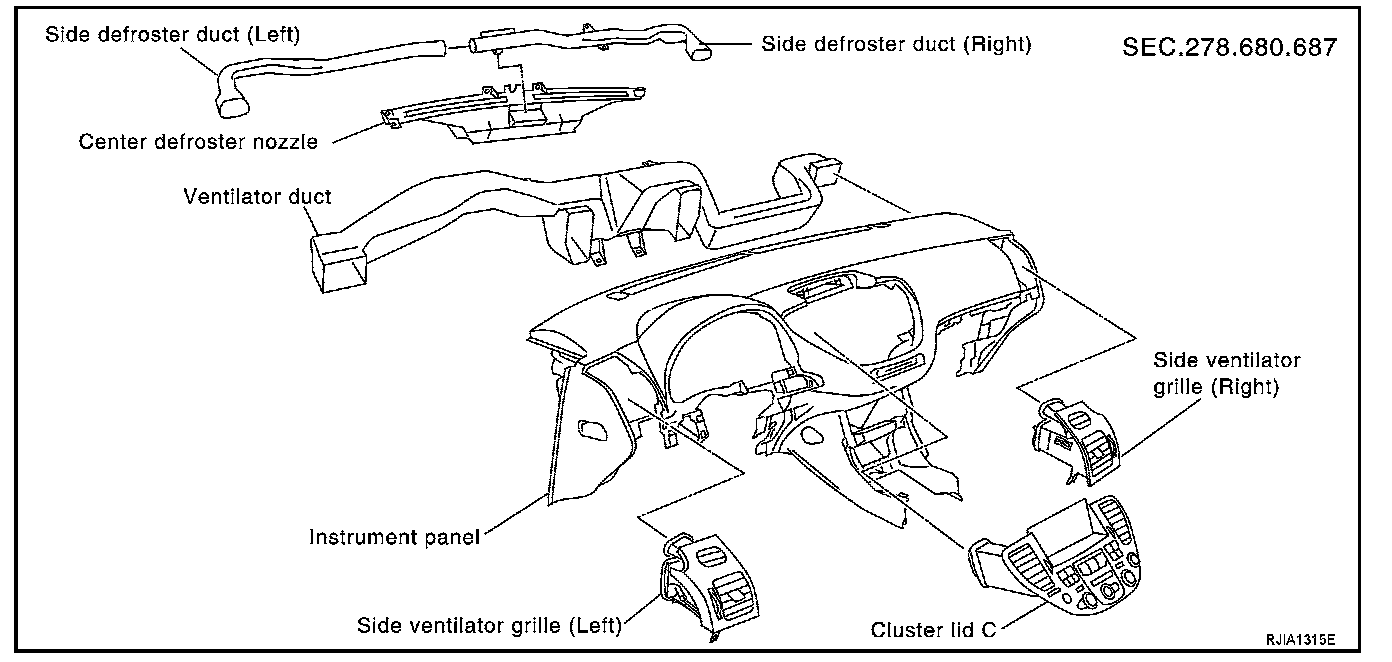 Side defroster duct (Left)

Side defroster duct (Right)

SEC.278.680.687

Center defroster nozzle

Ventilator duct

Side ventilator grille (Right)

Instrument panel

Side ventilator grille (Left)

Cluster lid C

RJIA1315E