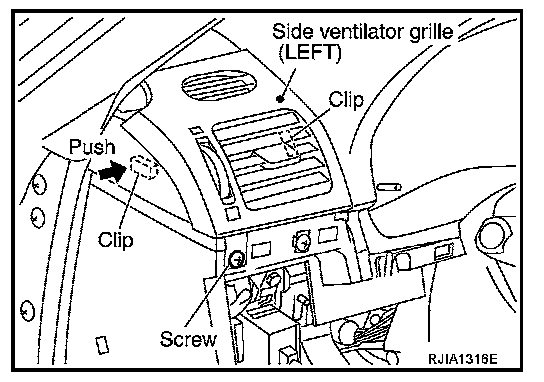 Side ventilator grille
(LEFT)

Clip

Push

Clip

Screw

RJIA1316E