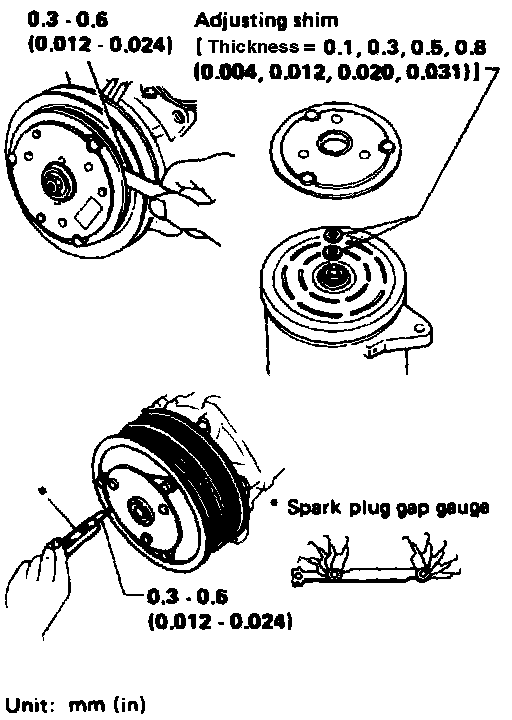 0.3 - 0.6
(0.012 - 0.024)

Adjusting shim
[ Thickness = 0.1, 0.3, 0.5, 0.8
(0.004, 0.012, 0.020, 0.031)]

*

* Spark plug gap gauge

0.3 - 0.6
(0.012 - 0.024)

Unit: mm (in)