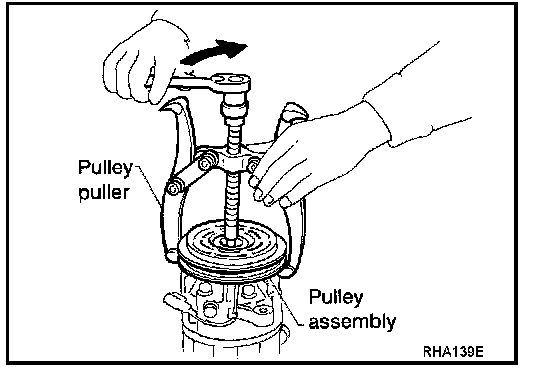 Pulley puller

Pulley assembly

RHA139E