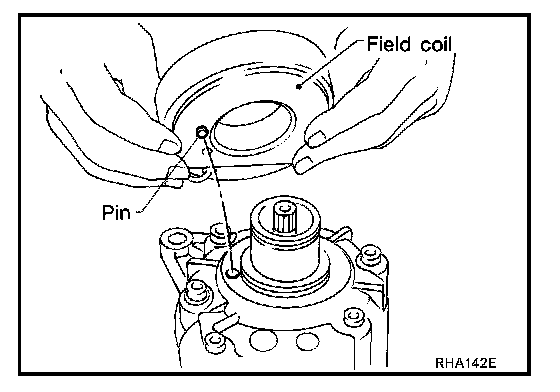 Field coil

Pin

RHA142E