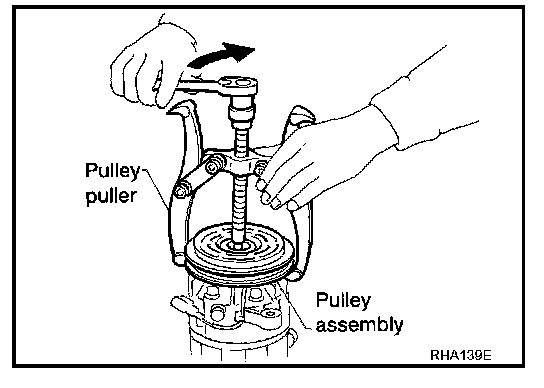 Pulley puller

Pulley assembly

RHA139E