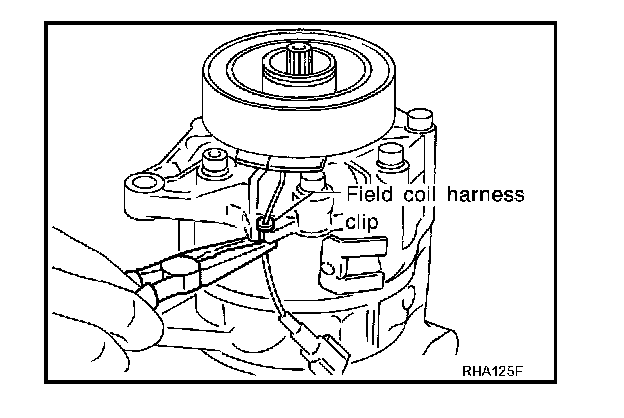 Field coil harness
clip

RHA125F