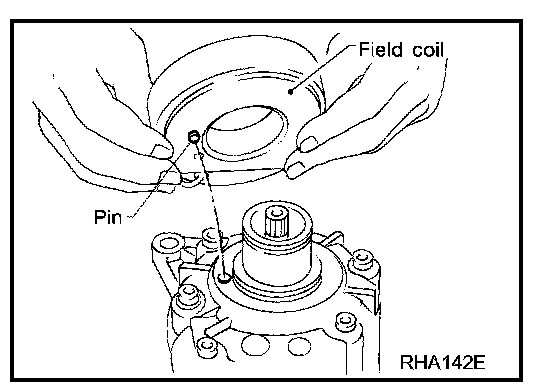 Field coil

Pin

RHA142E