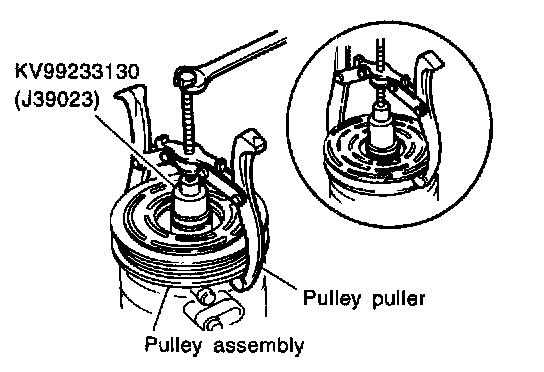 KV99233130
(J39023)

Pulley puller

Pulley assembly