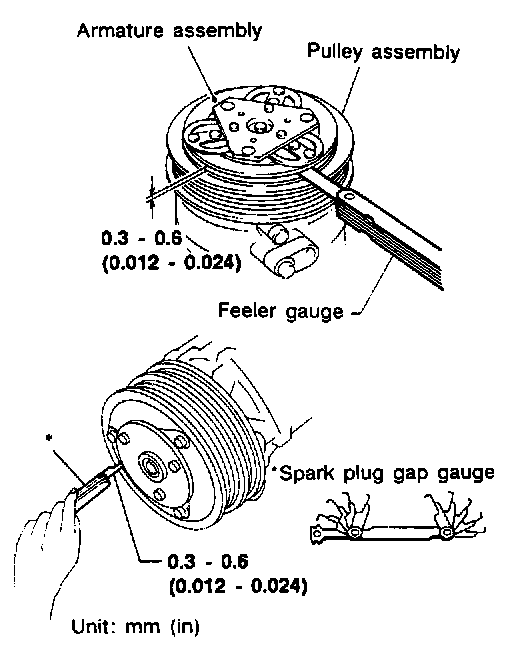 Armature assembly

Pulley assembly

0.3 - 0.6
(0.012 - 0.024)

Feeler gauge

*

*Spark plug gap gauge

0.3 - 0.6
(0.012 - 0.024)

Unit: mm (in)