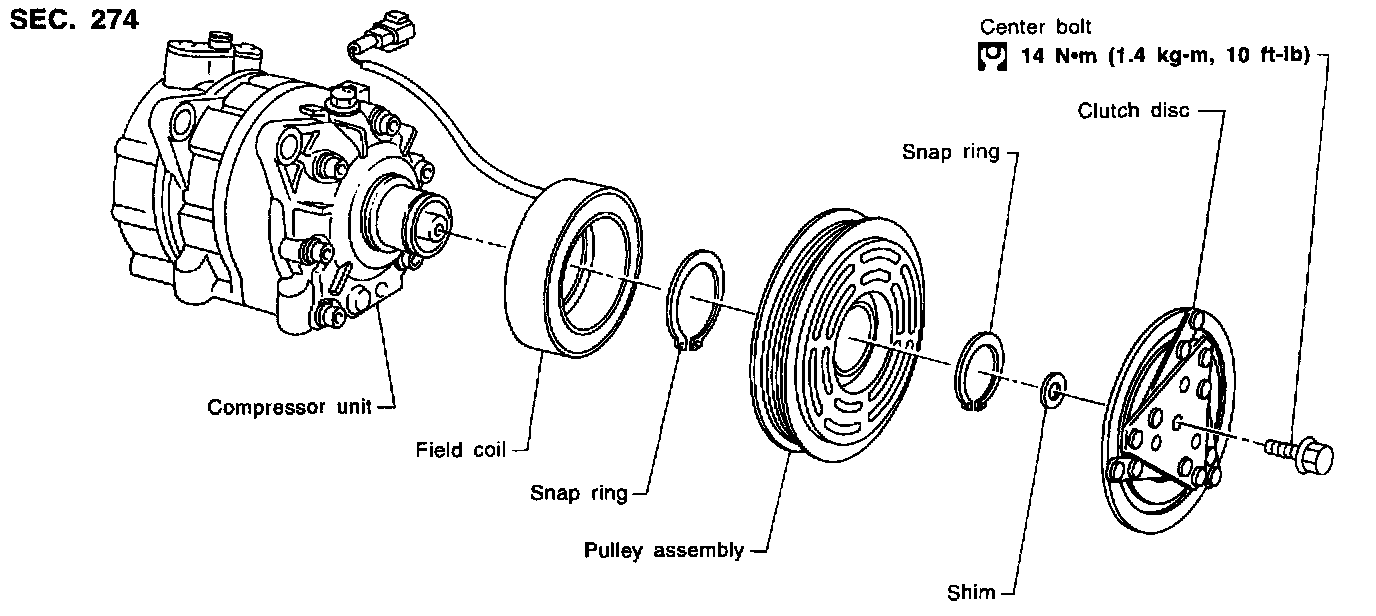 SEC. 274

Center bolt
14 N•m (1.4 kg-m, 10 ft-lb)

Clutch disc

Snap ring

Compressor unit

Field coil

Snap ring

Pulley assembly

Shim