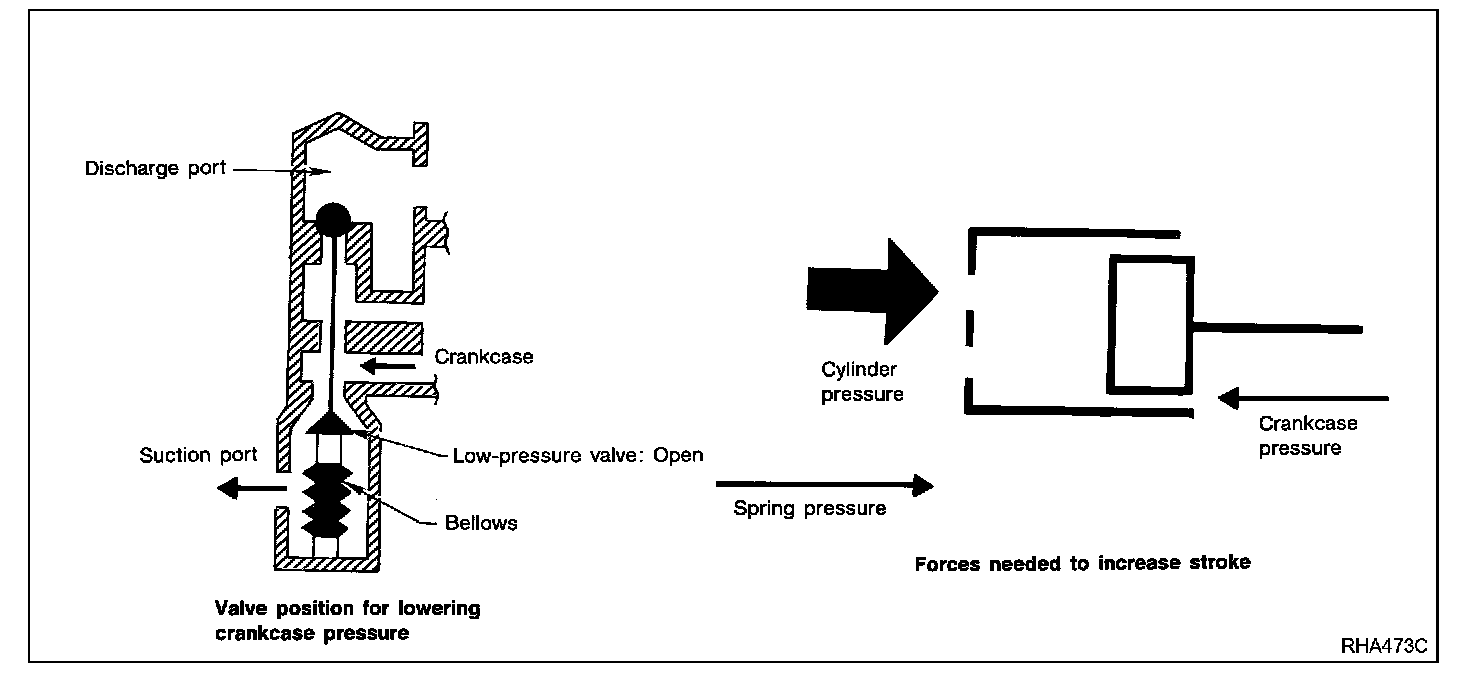 Discharge port

Crankcase

Suction port

Low-pressure valve: Open

Bellows

Valve position for lowering crankcase pressure

Cylinder pressure

Crankcase pressure

Spring pressure

Forces needed to increase stroke

RHA473C