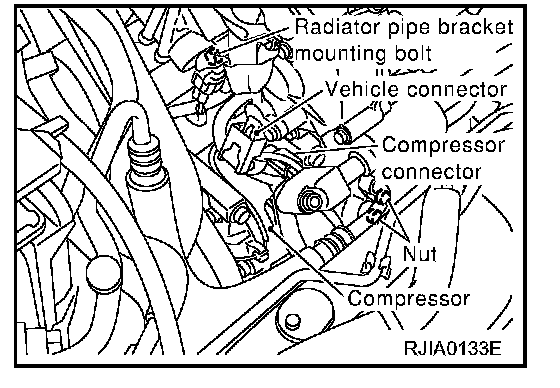 Radiator pipe bracket mounting bolt

Vehicle connector

Compressor connector

Nut

Compressor

RJIA0133E