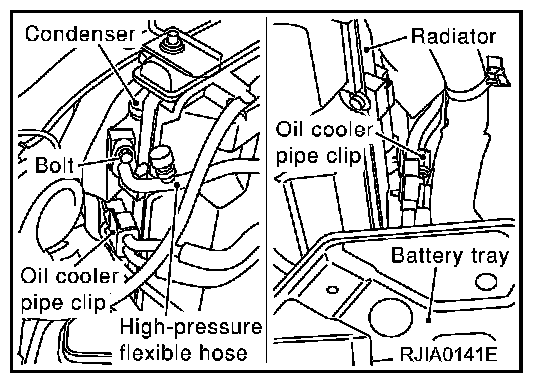 Condenser
Bolt
Oil cooler pipe clip
High-pressure flexible hose

Radiator
Oil cooler pipe clip
Battery tray
RJIA0141E