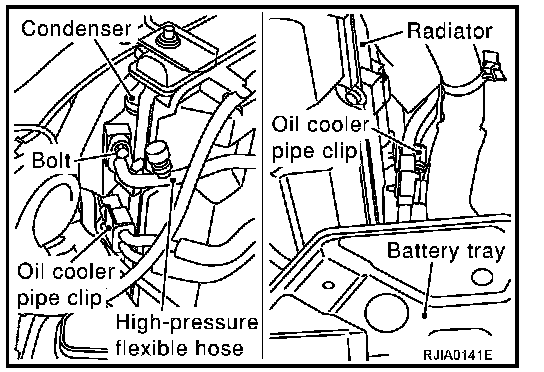 Condenser
Bolt
Oil cooler pipe clip
High-pressure flexible hose
Radiator
Oil cooler pipe clip
Battery tray
RJIA0141E