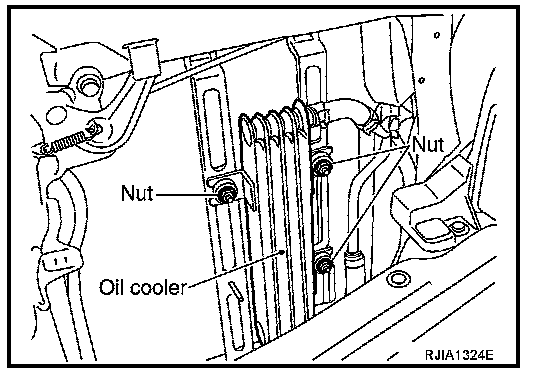 Nut

Nut

Oil cooler

RJIA1324E