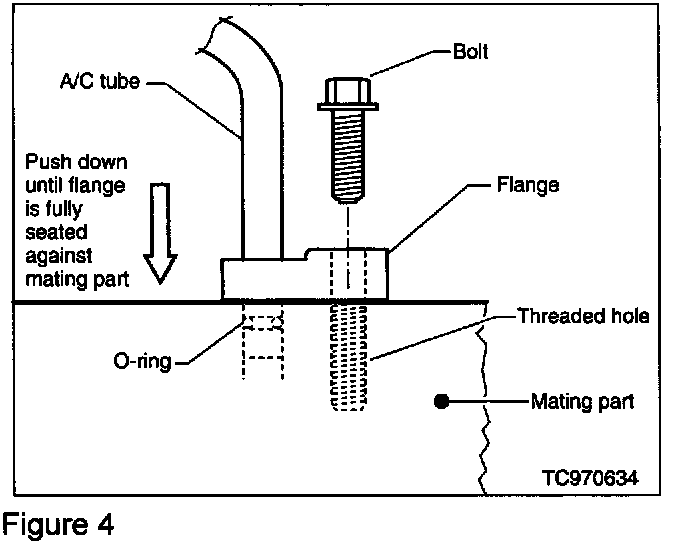 Bolt

A/C tube

Push down until flange is fully seated against mating part

Flange

Threaded hole

O-ring

Mating part

TC970634

Figure 4