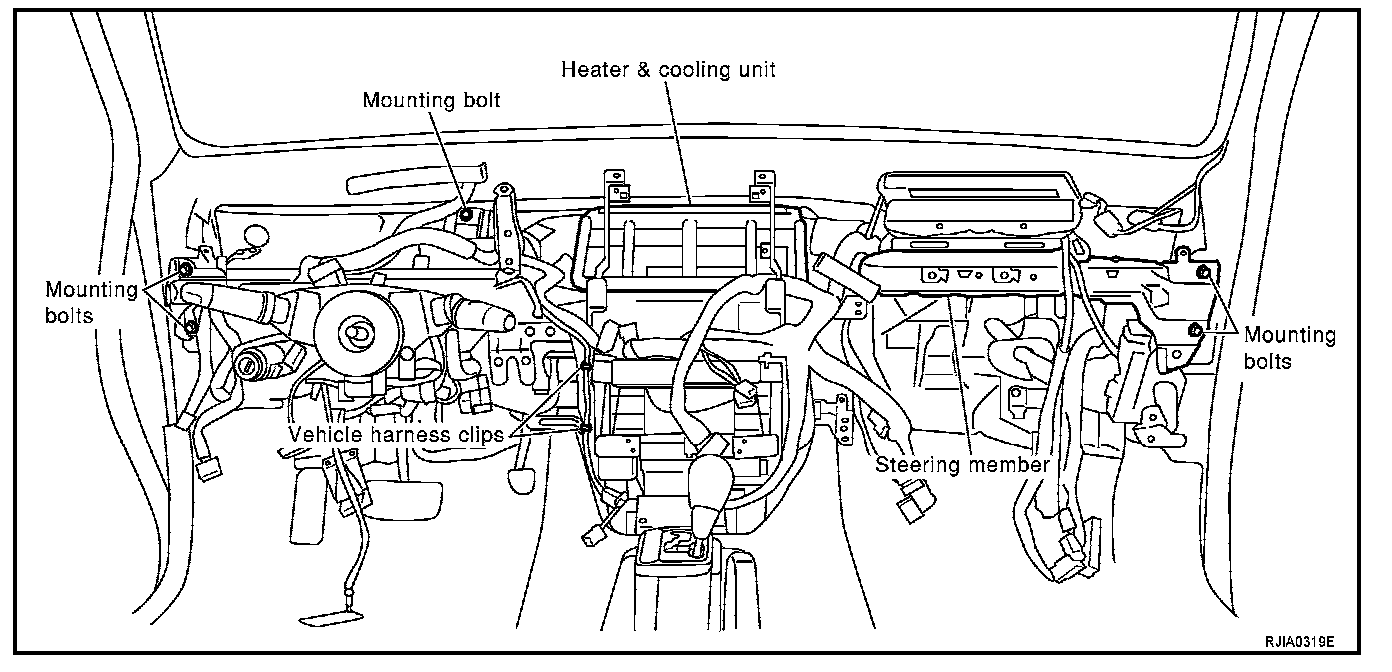 Heater & cooling unit

Mounting bolt

Mounting bolts

Mounting bolts

Vehicle harness clips

Steering member

RJIA0319E