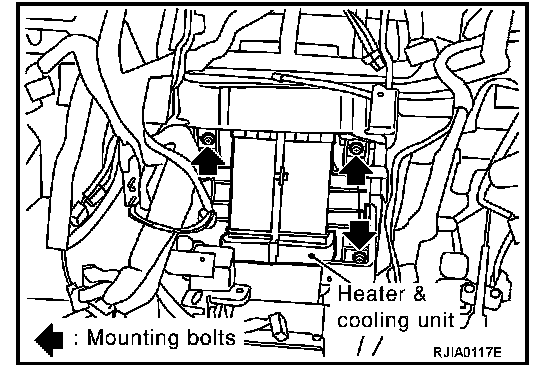 Heater & cooling unit

: Mounting bolts

RJIA0117E