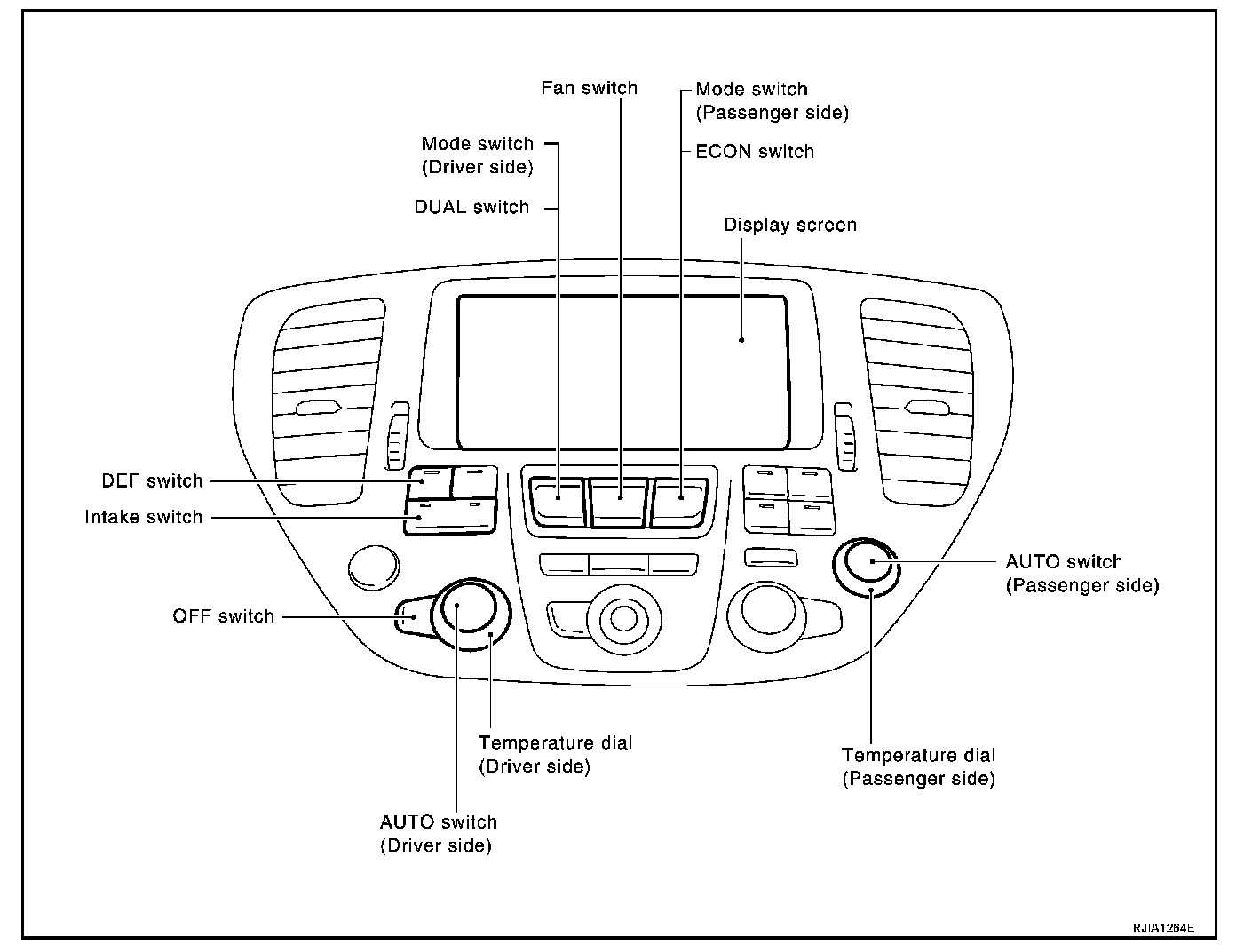 Fan switch

Mode switch
(Passenger side)

Mode switch
(Driver side)

ECON switch

DUAL switch

Display screen

DEF switch

Intake switch

AUTO switch
(Passenger side)

OFF switch

Temperature dial
(Driver side)

Temperature dial
(Passenger side)

AUTO switch
(Driver side)

RJIA1264E