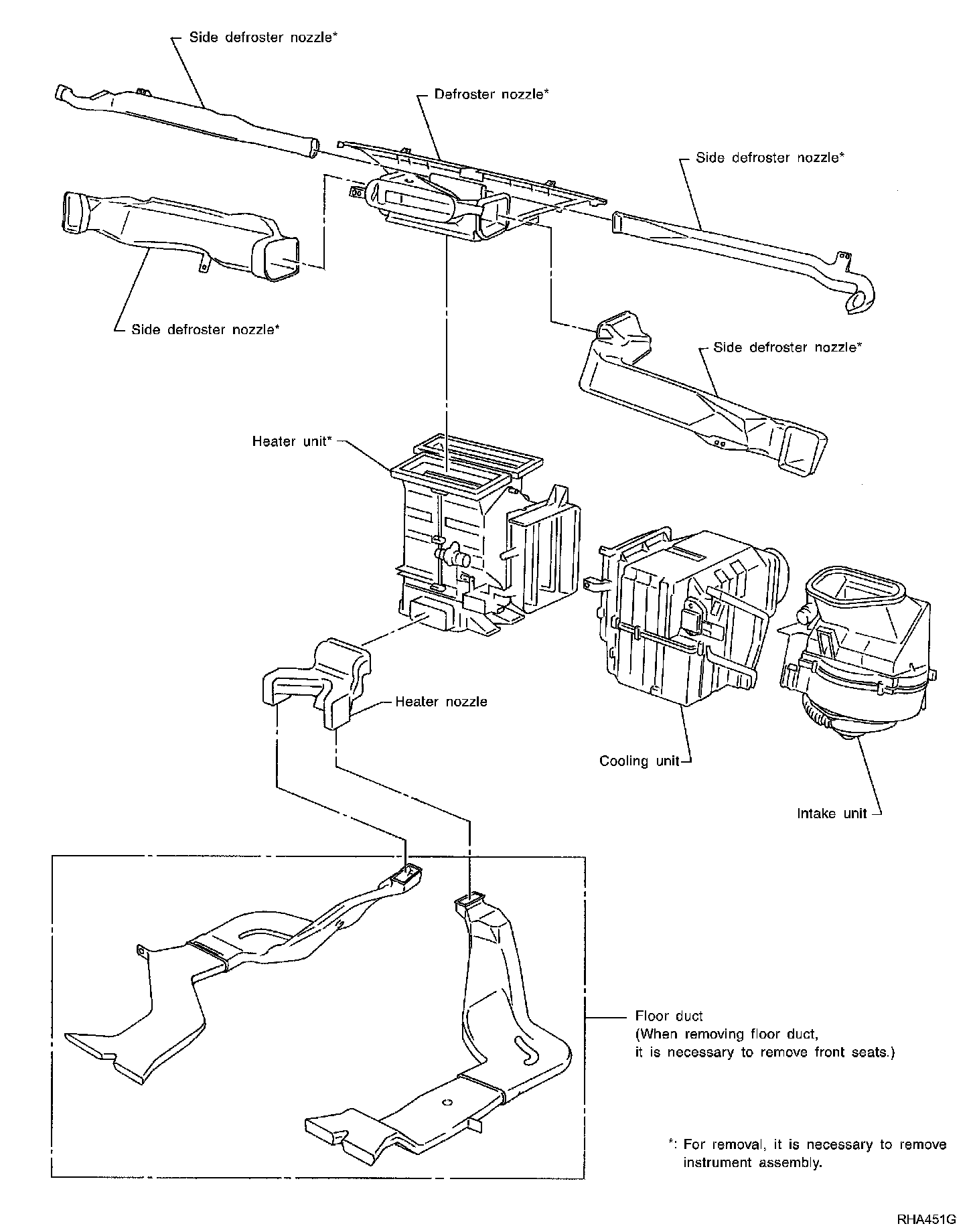 Side defroster nozzle*

Defroster nozzle*

Side defroster nozzle*

Side defroster nozzle*

Side defroster nozzle*

Heater unit*

Heater nozzle

Cooling unit

Intake unit

Floor duct
(When removing floor duct, it is necessary to remove front seats.)

*: For removal, it is necessary to remove instrument assembly.

RHA451G