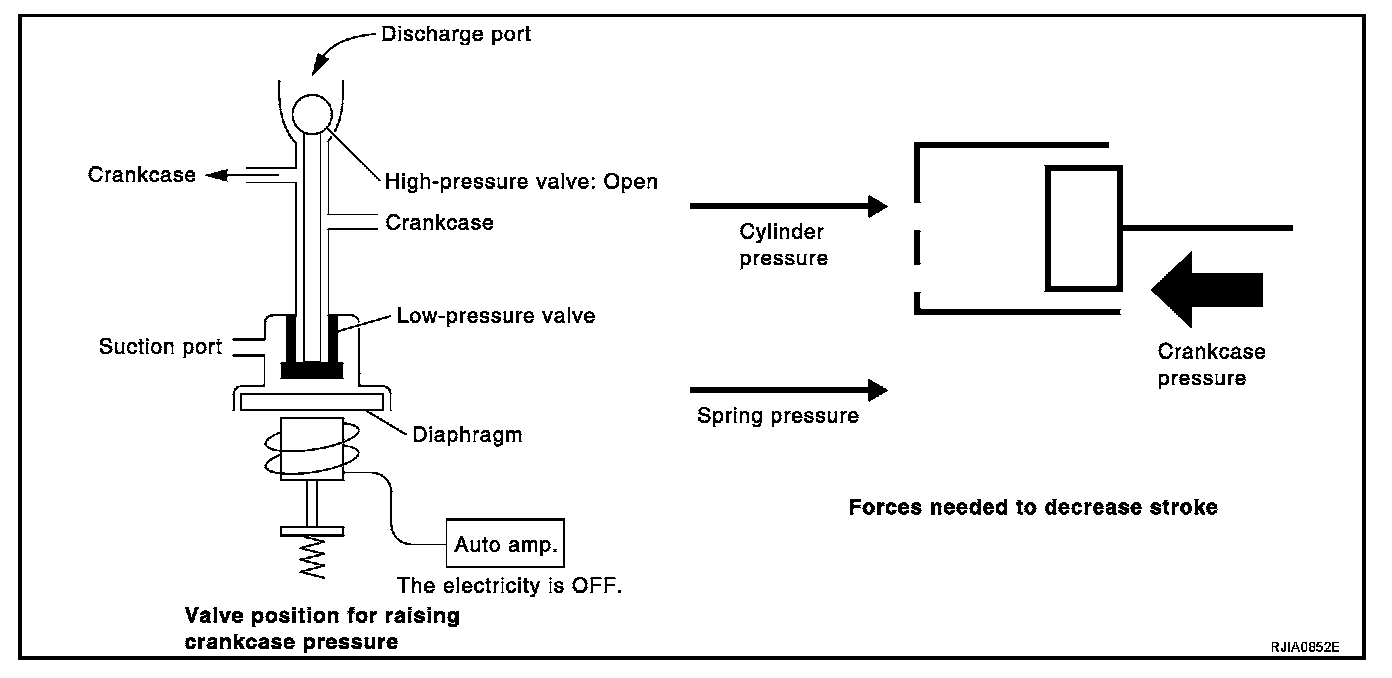 Discharge port

Crankcase

High-pressure valve: Open

Crankcase

Low-pressure valve

Suction port

Diaphragm

Auto amp.

The electricity is OFF.

Valve position for raising crankcase pressure

Cylinder pressure

Spring pressure

Crankcase pressure

Forces needed to decrease stroke

RJIA0852E