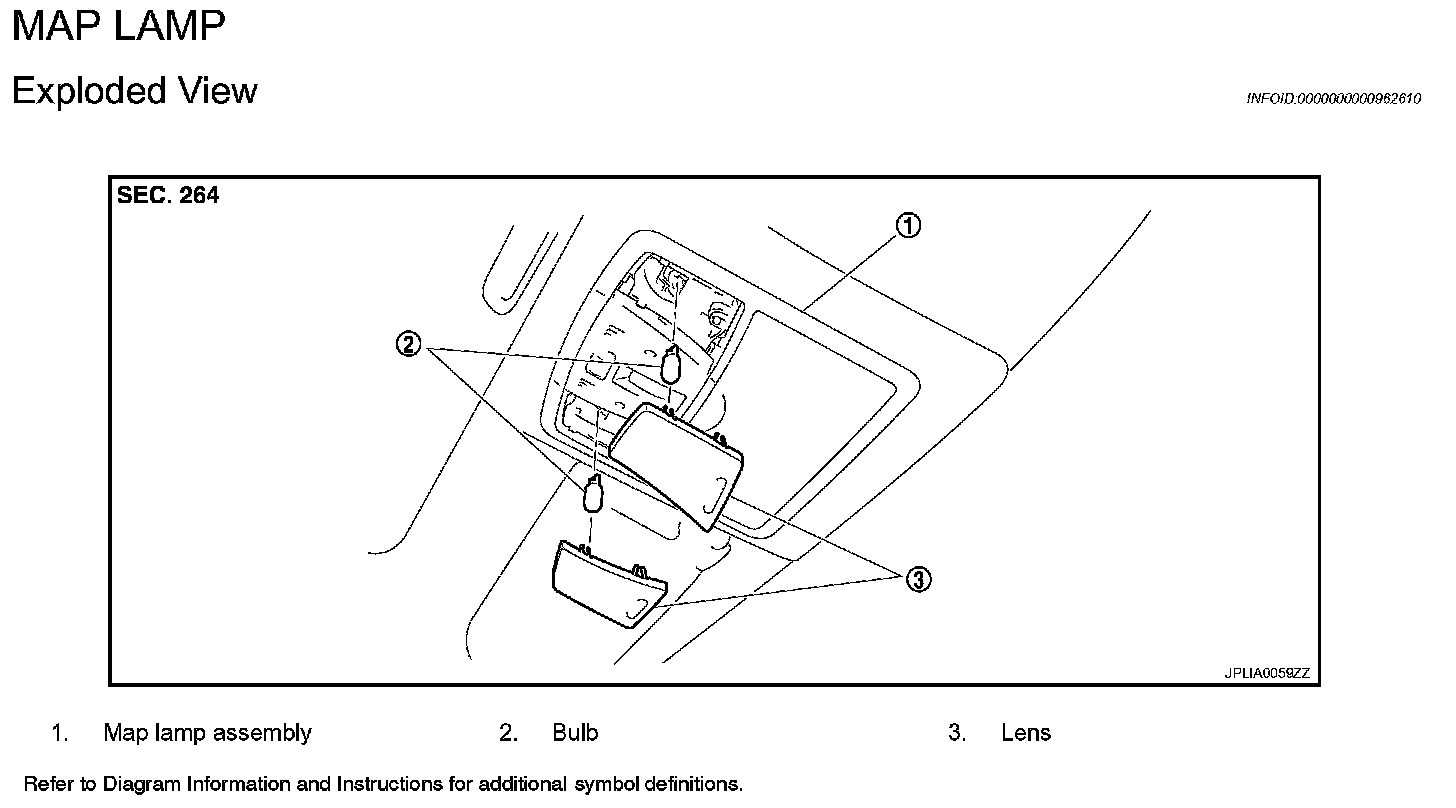 MAP LAMP

Exploded View

INFOID:0000000000962610

SEC. 264

①

②

③

JPLIA0059ZZ

1. Map lamp assembly
2. Bulb
3. Lens

Refer to Diagram Information and Instructions for additional symbol definitions.