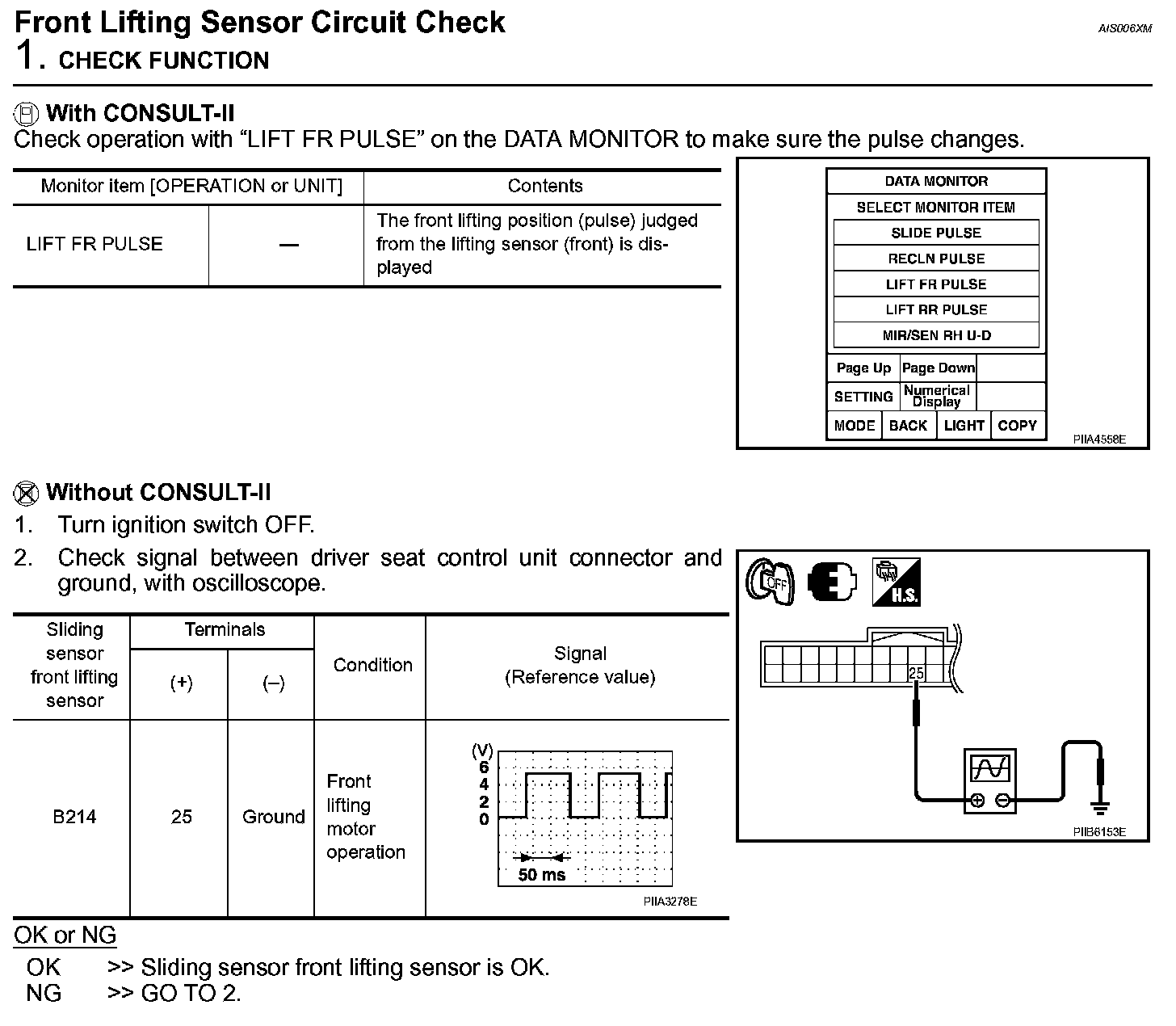 Front Lifting Sensor Circuit Check

AIS006XM

1. CHECK FUNCTION

With CONSULT-II
Check operation with “LIFT FR PULSE” on the DATA MONITOR to make sure the pulse changes.

| Monitor item [OPERATION or UNIT] | | Contents |
|---|---|---|
| LIFT FR PULSE | — | The front lifting position (pulse) judged from the lifting sensor (front) is displayed |

DATA MONITOR
SELECT MONITOR ITEM
SLIDE PULSE
RECLN PULSE
LIFT FR PULSE
LIFT RR PULSE
MIR/SEN RH U-D
Page Up
Page Down
SETTING
Numerical Display
MODE
BACK
LIGHT
COPY
PIIA4558E

Without CONSULT-II
1. Turn ignition switch OFF.
2. Check signal between driver seat control unit connector and ground, with oscilloscope.

| Sliding sensor front lifting sensor | Terminals (+) | Terminals (–) | Condition | Signal (Reference value) |
|---|---|---|---|---|
| B214 | 25 | Ground | Front lifting motor operation | (V) 6 4 2 0 50 ms PIIA3278E |

OFF
H.S.
25
PIIB6153E

OK or NG
OK >> Sliding sensor front lifting sensor is OK.
NG >> GO TO 2.